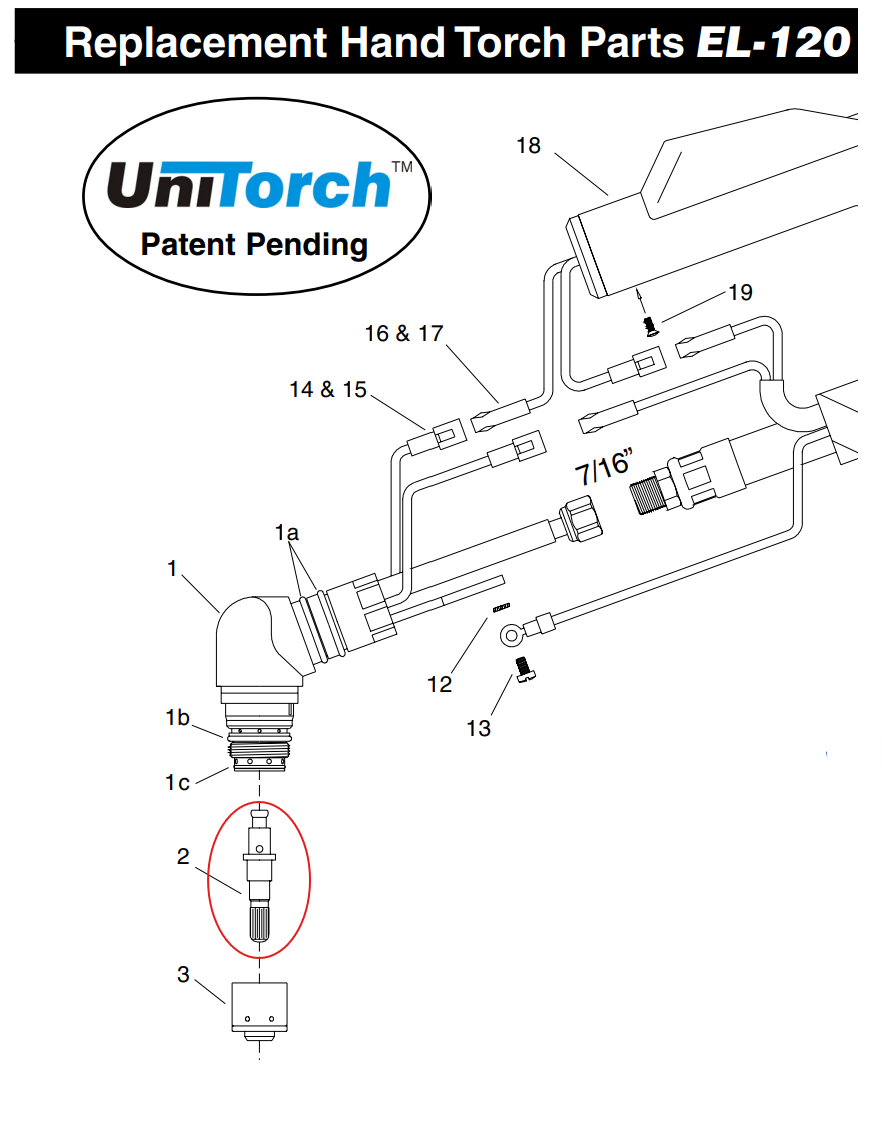 Replacement Hand Torch Parts EL-120

UniTorch™
Patent Pending

18
19
16 & 17
14 & 15
7/16"
1a
1
12
13
1b
1c
2
3