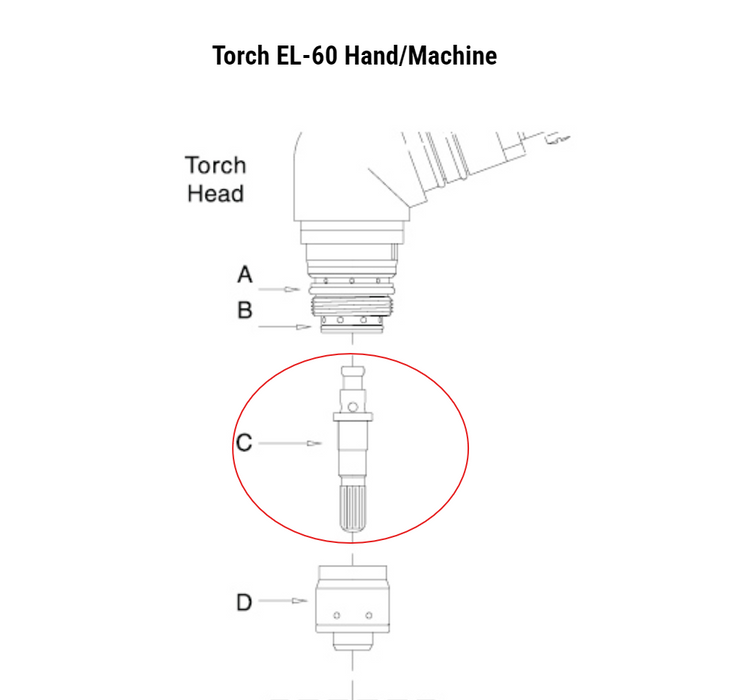 Torch EL-60 Hand/Machine

Torch Head

A

B

C

D